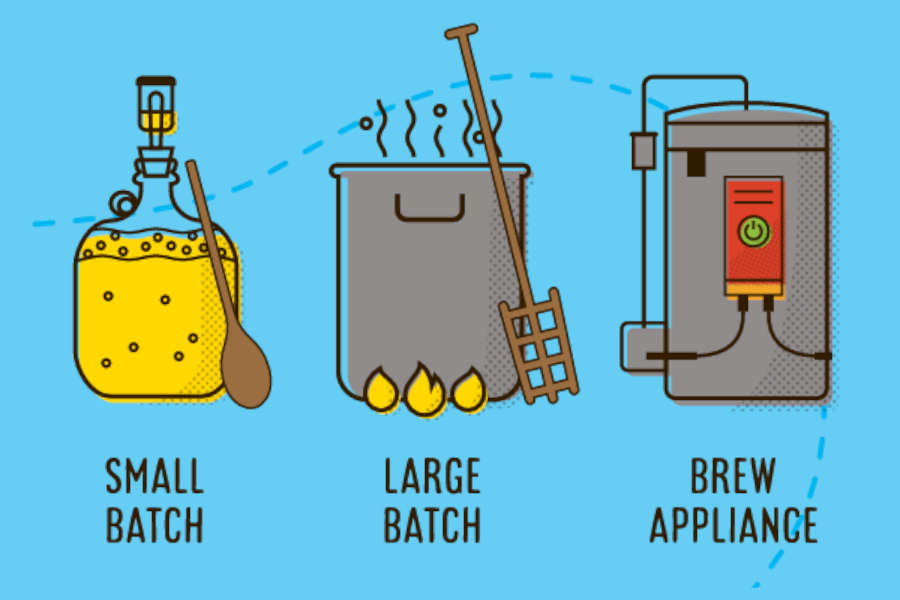 SMALL BATCH

LARGE BATCH

BREW APPLIANCE